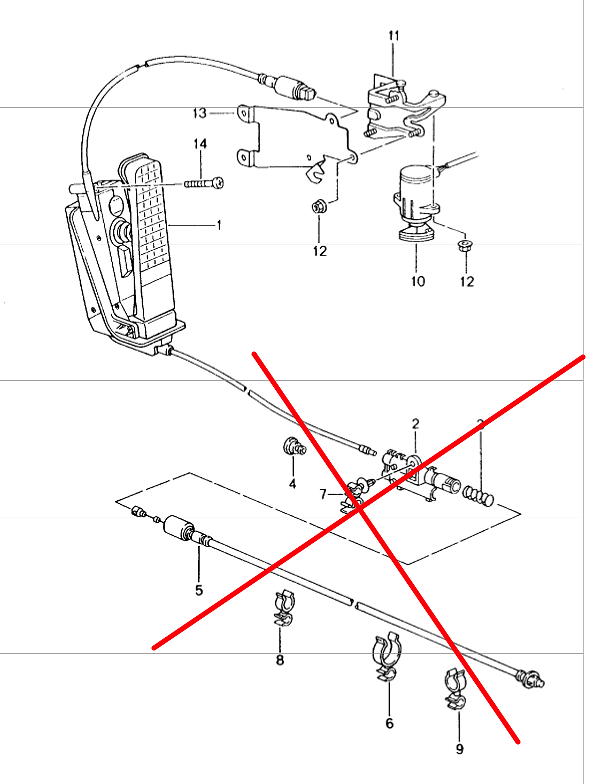 11
13
14
1
12
10
12
2
3
4
7
5
8
6
9